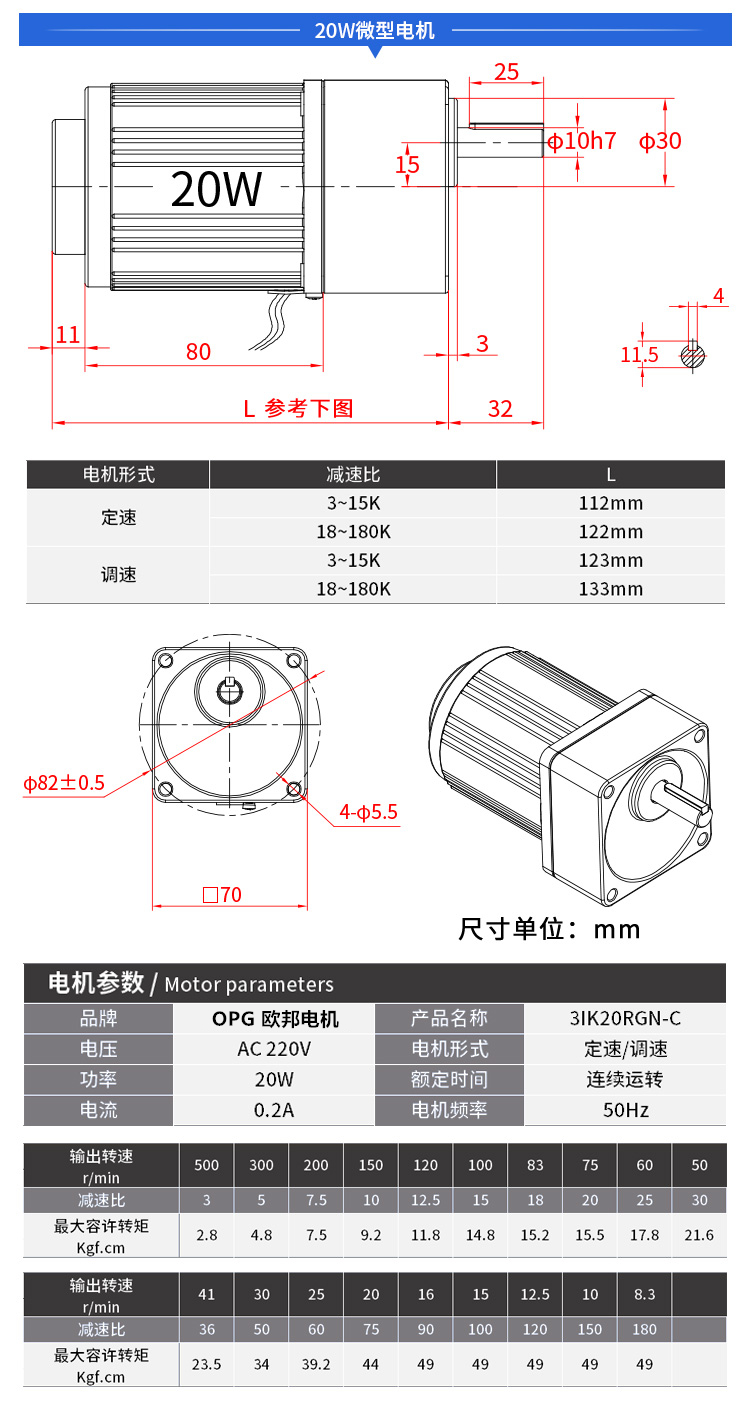 20W微型电机

25
ф10h7
ф30
15
20W
4
11.5
11
80
3
L 参考下图
32

| 电机形式 | 减速比 | L |
|---|---|---|
| 定速 | 3~15K | 112mm |
| | 18~180K | 122mm |
| 调速 | 3~15K | 123mm |
| | 18~180K | 133mm |

ф82±0.5
4-ф5.5
□70

尺寸单位：mm

电机参数 / Motor parameters

| 品牌 | OPG 欧邦电机 | 产品名称 | 3IK20RGN-C |
|---|---|---|---|
| 电压 | AC 220V | 电机形式 | 定速/调速 |
| 功率 | 20W | 额定时间 | 连续运转 |
| 电流 | 0.2A | 电机频率 | 50Hz |

| 输出转速 r/min | 500 | 300 | 200 | 150 | 120 | 100 | 83 | 75 | 60 | 50 |
|---|---|---|---|---|---|---|---|---|---|---|
| 减速比 | 3 | 5 | 7.5 | 10 | 12.5 | 15 | 18 | 20 | 25 | 30 |
| 最大容许转矩 Kgf.cm | 2.8 | 4.8 | 7.5 | 9.2 | 11.8 | 14.8 | 15.2 | 15.5 | 17.8 | 21.6 |

| 输出转速 r/min | 41 | 30 | 25 | 20 | 16 | 15 | 12.5 | 10 | 8.3 | |
|---|---|---|---|---|---|---|---|---|---|---|
| 减速比 | 36 | 50 | 60 | 75 | 90 | 100 | 120 | 150 | 180 | |
| 最大容许转矩 Kgf.cm | 23.5 | 34 | 39.2 | 44 | 49 | 49 | 49 | 49 | 49 | |